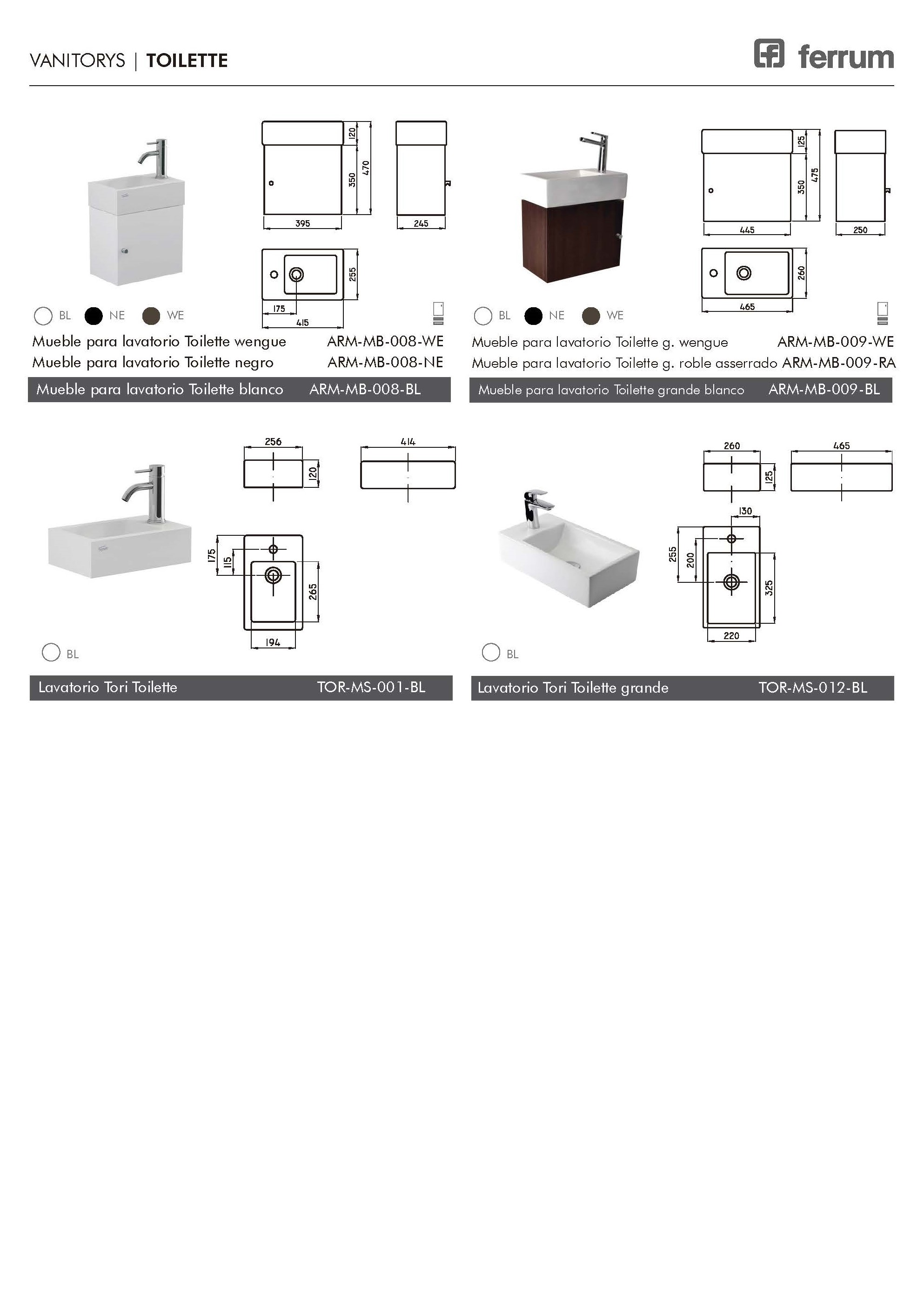 VANITORYS | TOILETTE

ferrum

120
350
470
395
245
255
175
415

BL NE WE

Mueble para lavatorio Toilette wengue ARM-MB-008-WE
Mueble para lavatorio Toilette negro ARM-MB-008-NE
Mueble para lavatorio Toilette blanco ARM-MB-008-BL

125
350
475
445
250
260
465

BL NE WE

Mueble para lavatorio Toilette g. wengue ARM-MB-009-WE
Mueble para lavatorio Toilette g. roble asserrado ARM-MB-009-RA
Mueble para lavatorio Toilette grande blanco ARM-MB-009-BL

256
120
414
175
115
265
194

BL

Lavatorio Tori Toilette TOR-MS-001-BL

260
125
465
130
255
200
325
220

BL

Lavatorio Tori Toilette grande TOR-MS-012-BL